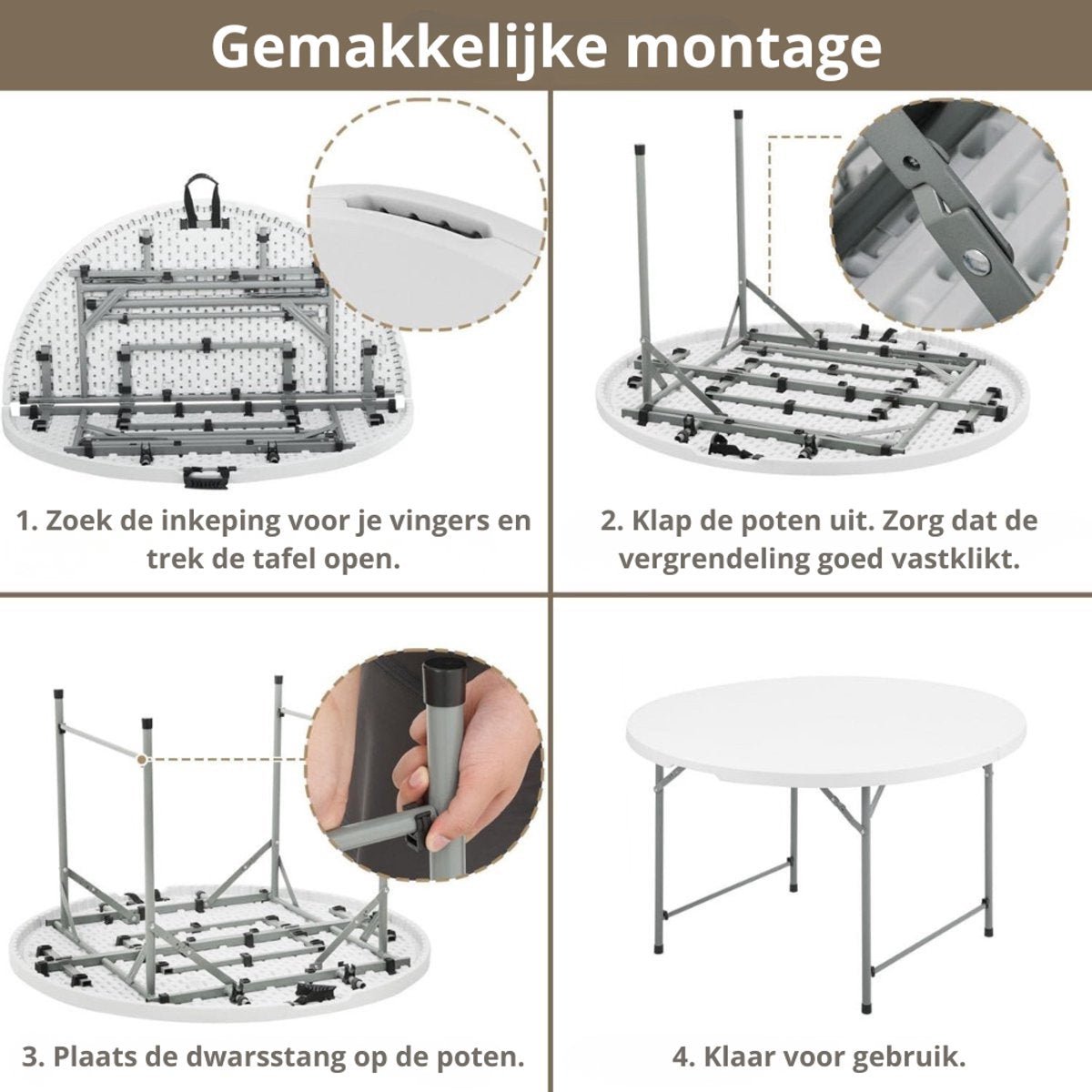 Gemakkelijke montage

1. Zoek de inkeping voor je vingers en trek de tafel open.

2. Klap de poten uit. Zorg dat de vergrendeling goed vastklikt.

3. Plaats de dwarsstang op de poten.

4. Klaar voor gebruik.