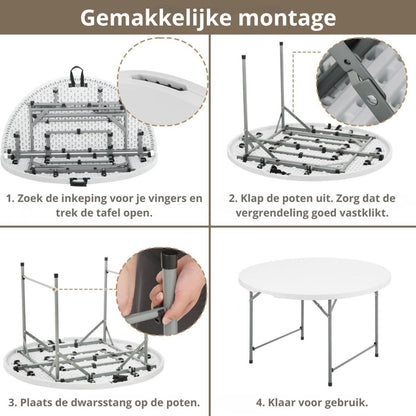 Gemakkelijke montage

1. Zoek de inkeping voor je vingers en trek de tafel open.

2. Klap de poten uit. Zorg dat de vergrendeling goed vastklikt.

3. Plaats de dwarsstang op de poten.

4. Klaar voor gebruik.