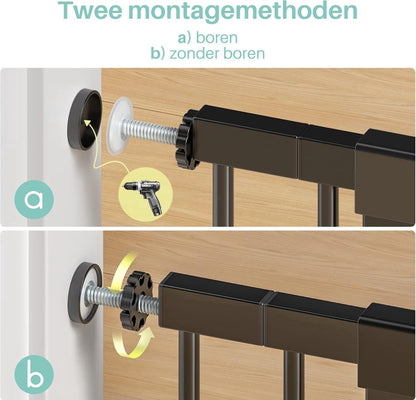 Twee montagemethoden

a) boren
b) zonder boren

a

b